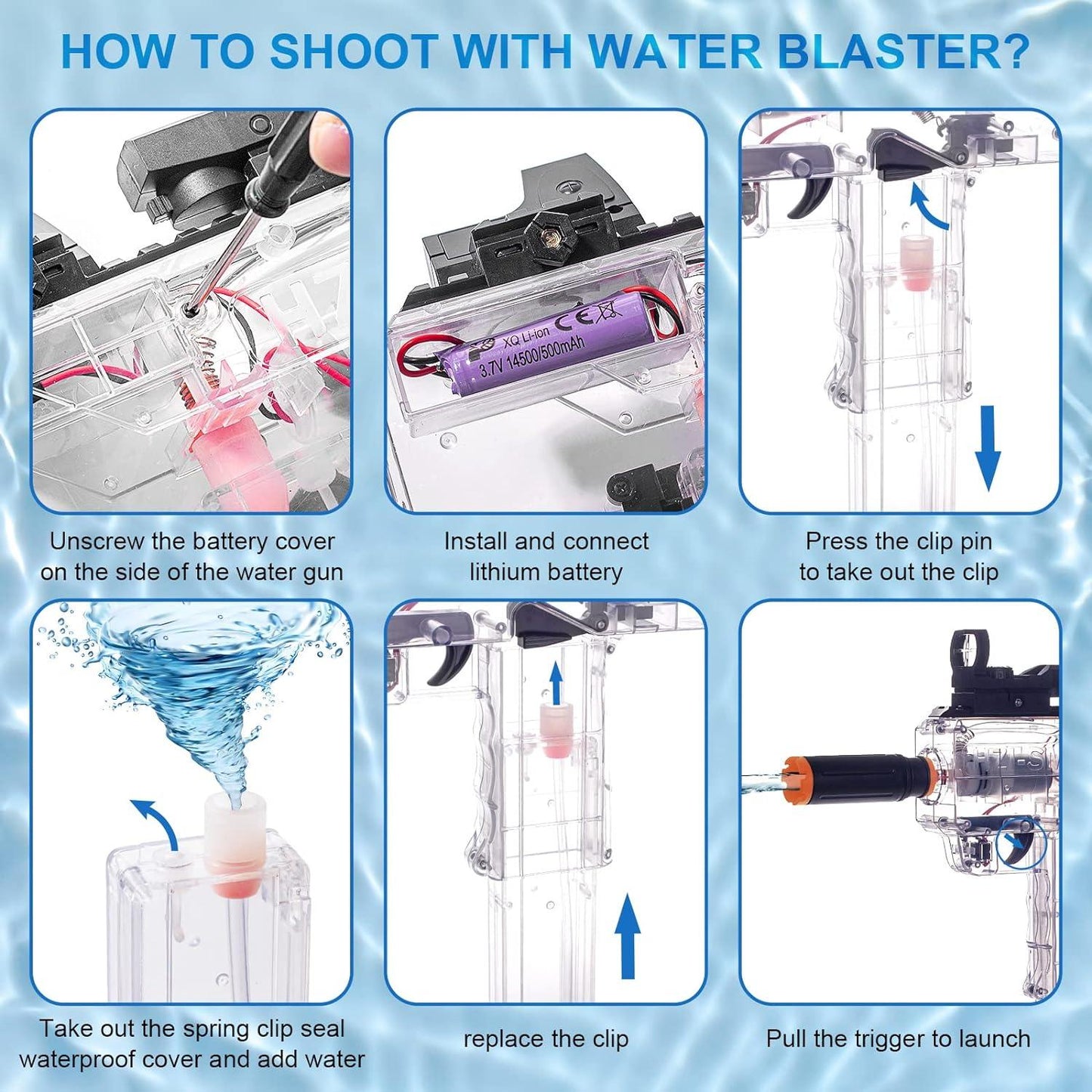 HOW TO SHOOT WITH WATER BLASTER?

XQ Li-ion CE
3.7V 14500/500mAh

Unscrew the battery cover on the side of the water gun

Install and connect lithium battery

Press the clip pin to take out the clip

Take out the spring clip seal waterproof cover and add water

replace the clip

Pull the trigger to launch